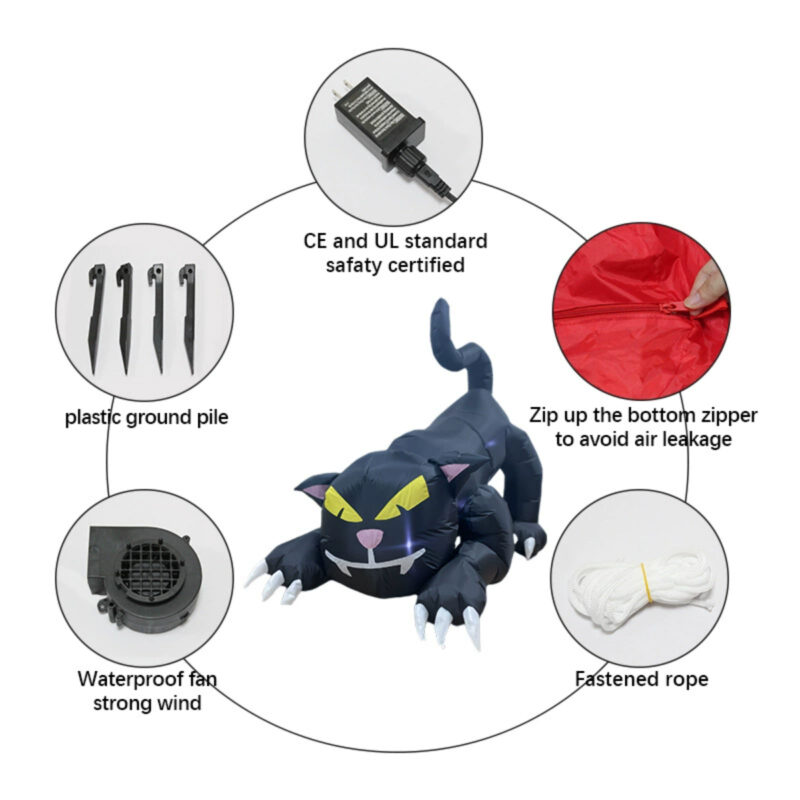 CE and UL standard safaty certified

plastic ground pile

Zip up the bottom zipper to avoid air leakage

Waterproof fan strong wind

Fastened rope